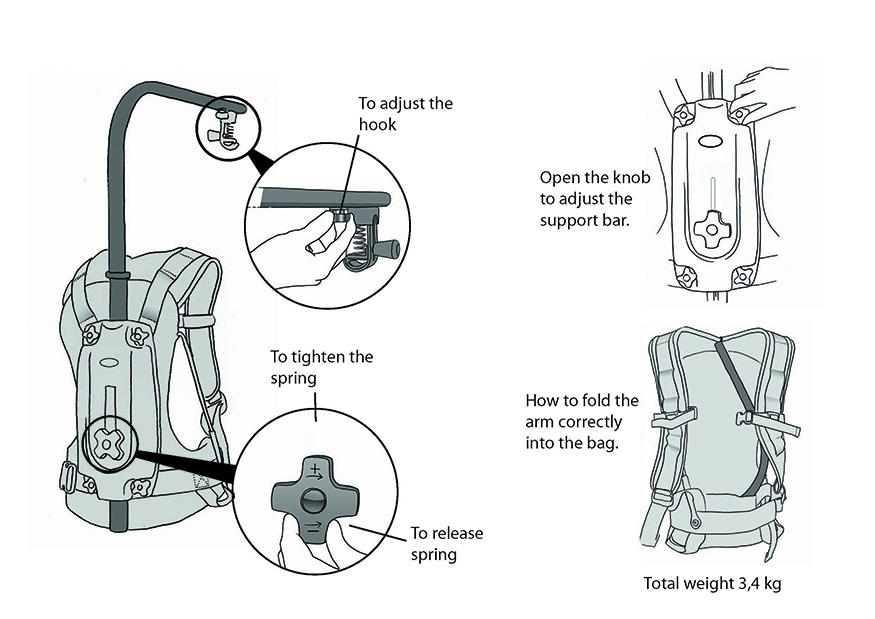 To adjust the hook

To tighten the spring

+

−

To release spring

Open the knob to adjust the support bar.

How to fold the arm correctly into the bag.

Total weight 3,4 kg